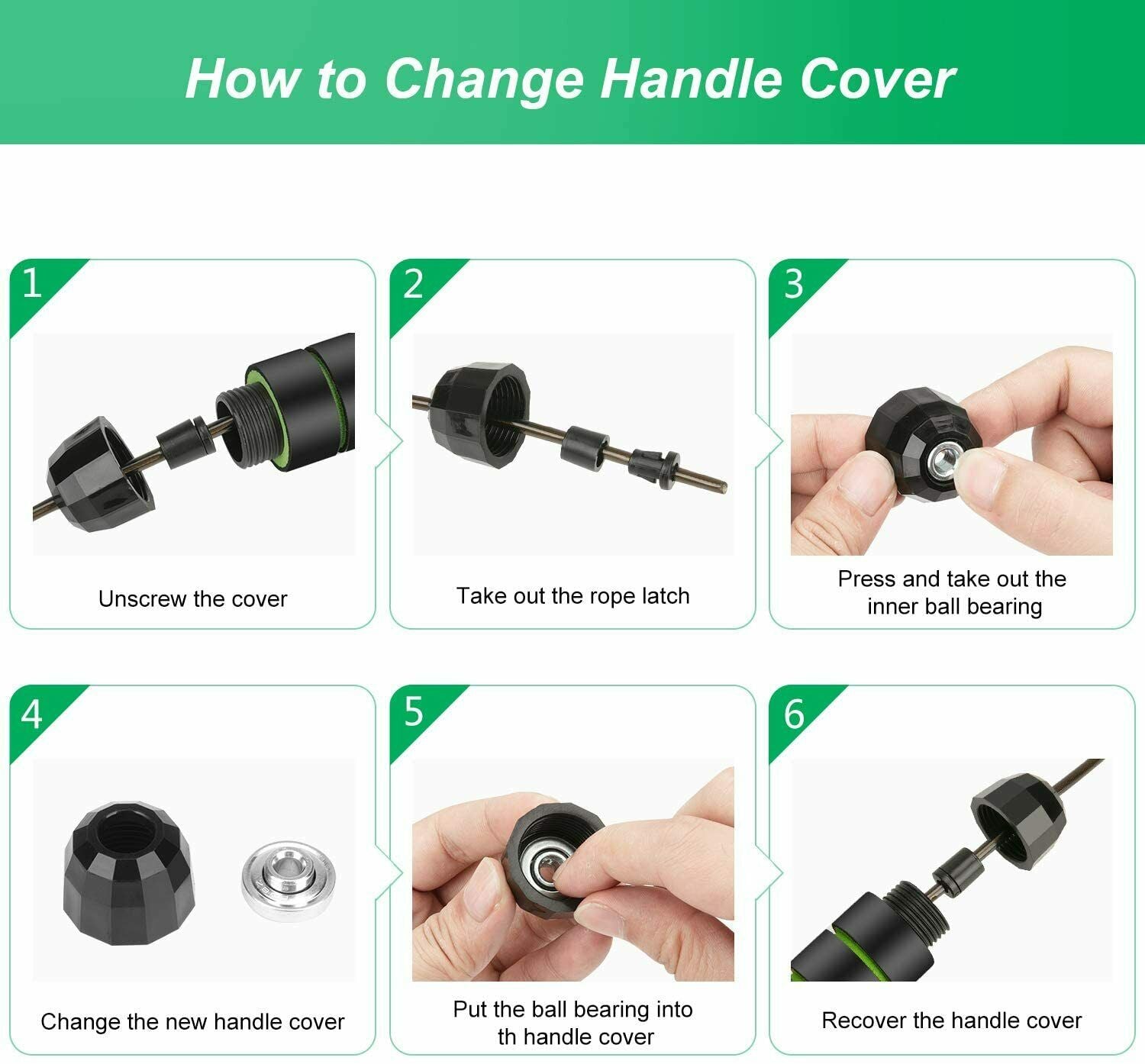 How to Change Handle Cover

1

Unscrew the cover

2

Take out the rope latch

3

Press and take out the inner ball bearing

4

Change the new handle cover

5

Put the ball bearing into th handle cover

6

Recover the handle cover